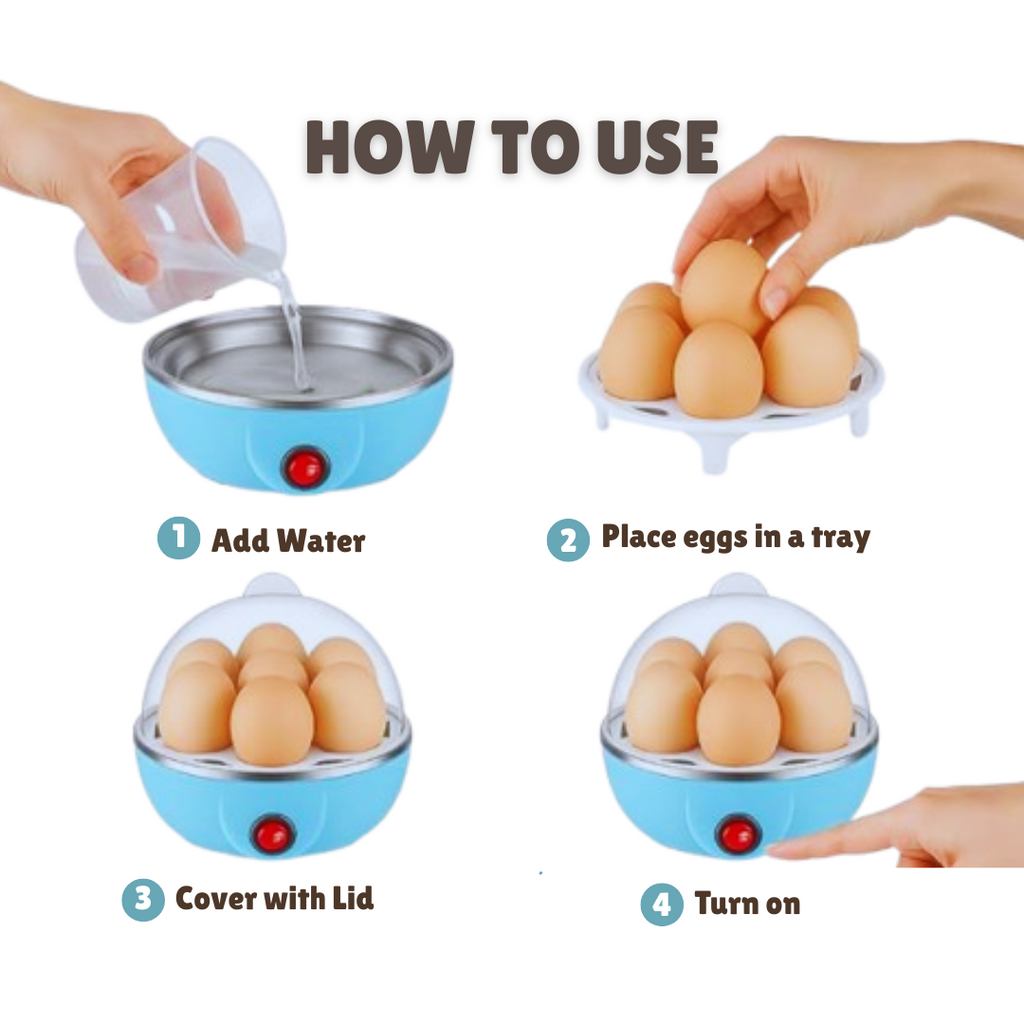 HOW TO USE

1 Add Water

2 Place eggs in a tray

3 Cover with Lid

4 Turn on